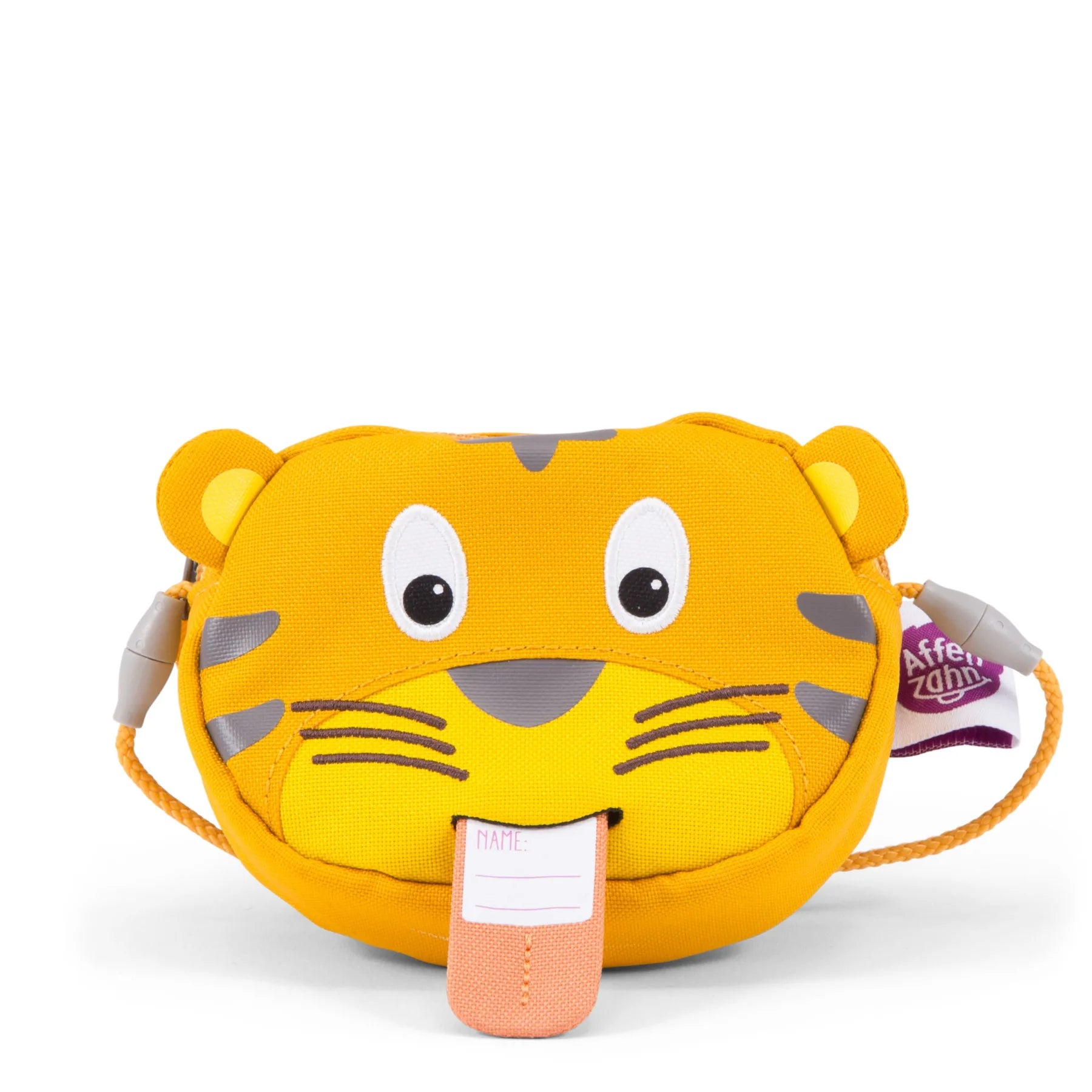 Affen Zahn

NAME: