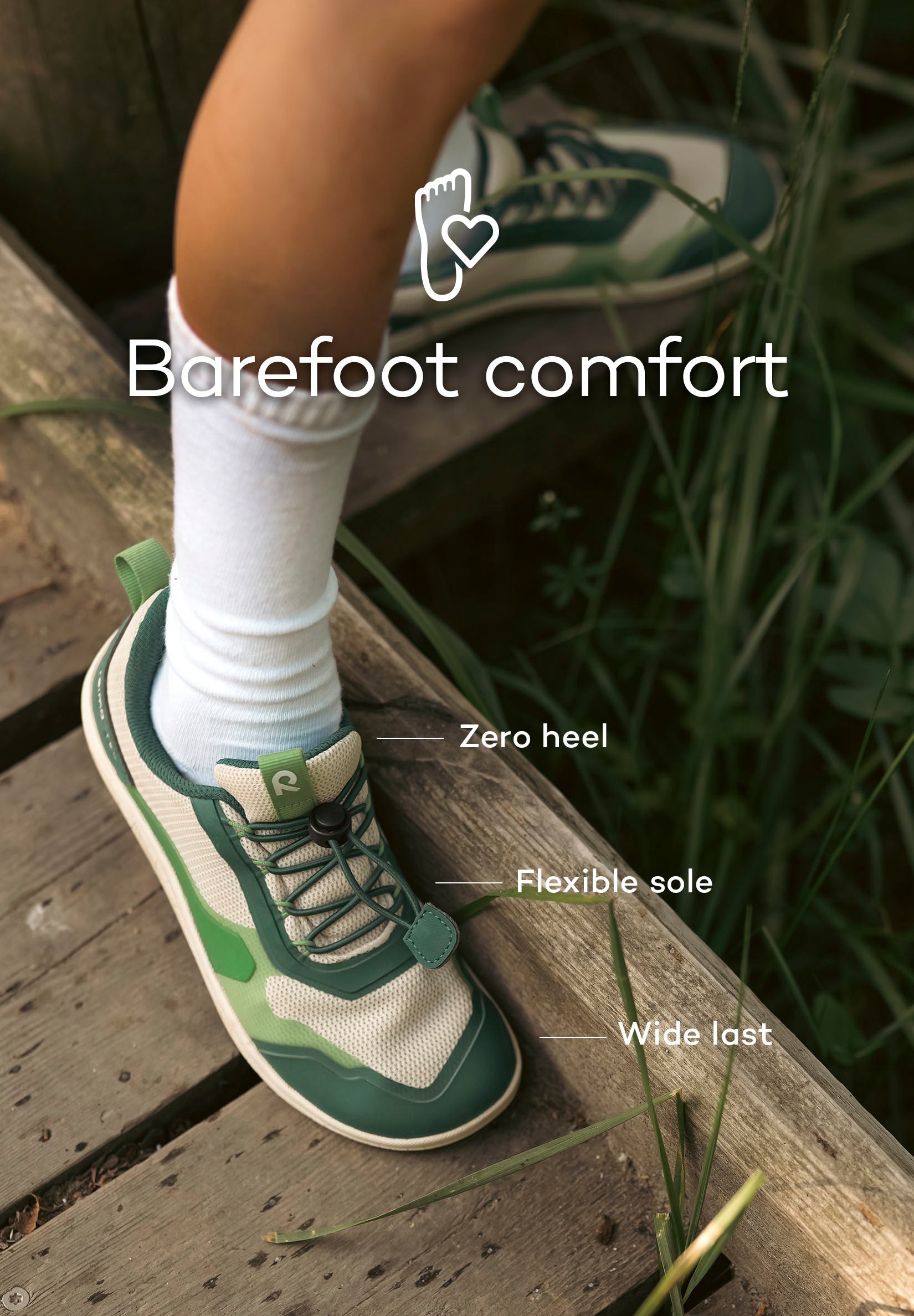 Barefoot comfort

Zero heel

Flexible sole

Wide last