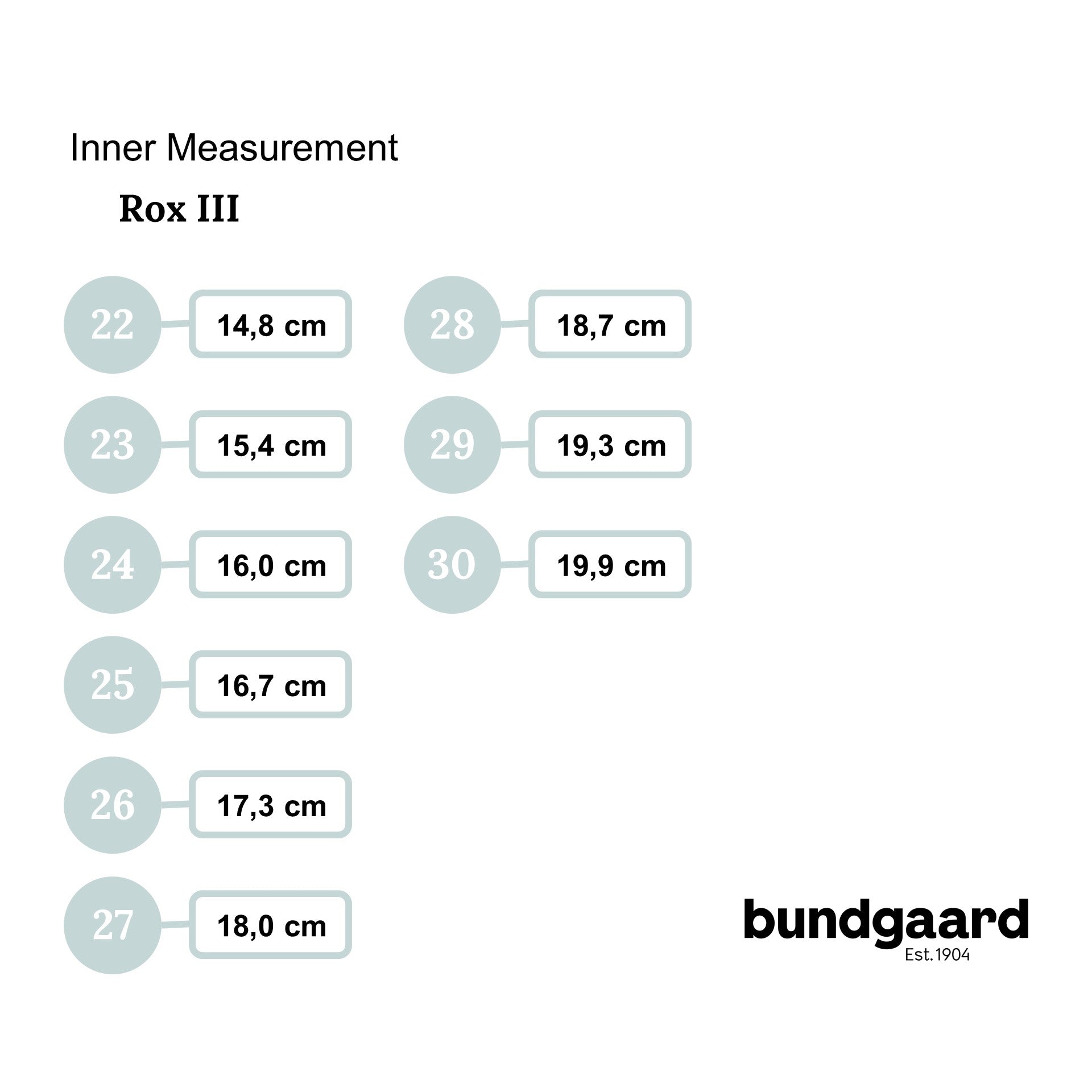 Inner Measurement

Rox III

22 14,8 cm

23 15,4 cm

24 16,0 cm

25 16,7 cm

26 17,3 cm

27 18,0 cm

28 18,7 cm

29 19,3 cm

30 19,9 cm

bundgaard
Est. 1904